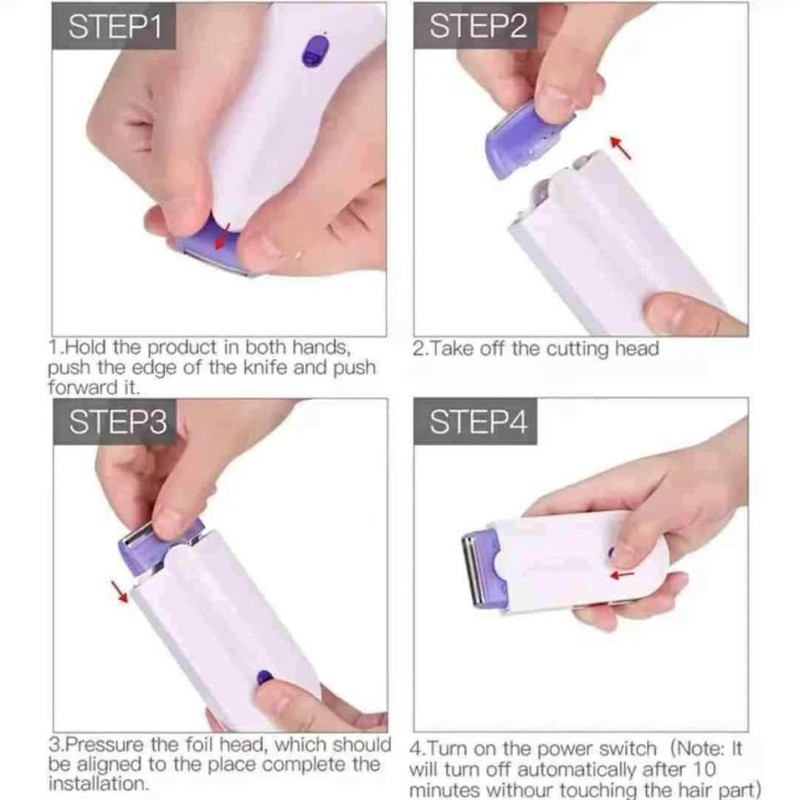 STEP1

1.Hold the product in both hands, push the edge of the knife and push forward it.

STEP2

2.Take off the cutting head

STEP3

3.Pressure the foil head, which should be aligned to the place complete the installation.

STEP4

4.Turn on the power switch (Note: It will turn off automatically after 10 minutes withour touching the hair part)